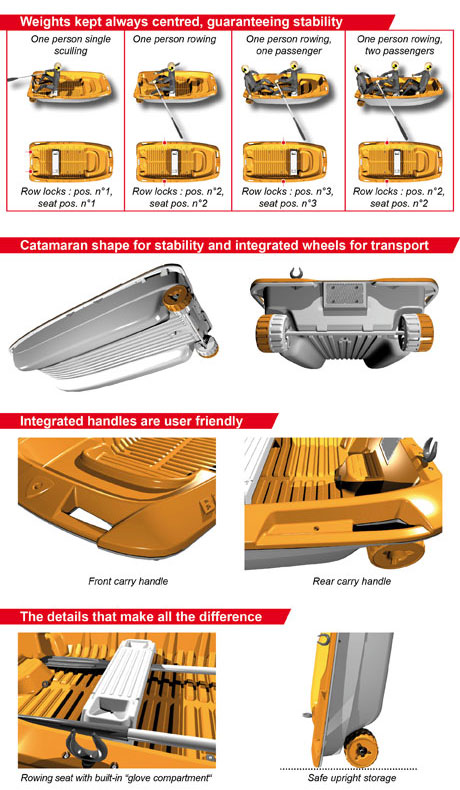 Weights kept always centred, guaranteeing stability

| One person single sculling | One person rowing | One person rowing, one passenger | One person rowing, two passengers |
|---|---|---|---|
| Row locks : pos. n°1, seat pos. n°1 | Row locks : pos. n°2, seat pos. n°2 | Row locks : pos. n°3, seat pos. n°3 | Row locks : pos. n°2, seat pos. n°2 |

Catamaran shape for stability and integrated wheels for transport

Integrated handles are user friendly

Front carry handle

Rear carry handle

The details that make all the difference

Rowing seat with built-in "glove compartment"

Safe upright storage